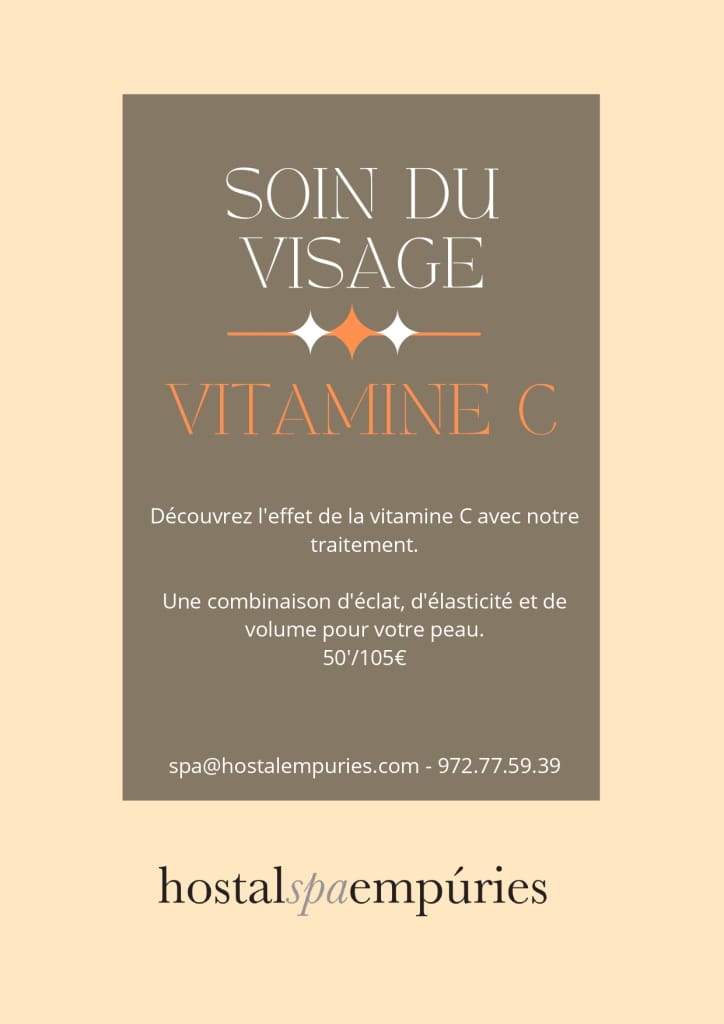 SOIN DU VISAGE

VITAMINE C

Découvrez l'effet de la vitamine C avec notre traitement.

Une combinaison d'éclat, d'élasticité et de volume pour votre peau.
50'/105€

spa@hostalempuries.com - 972.77.59.39

hostalspaempúries